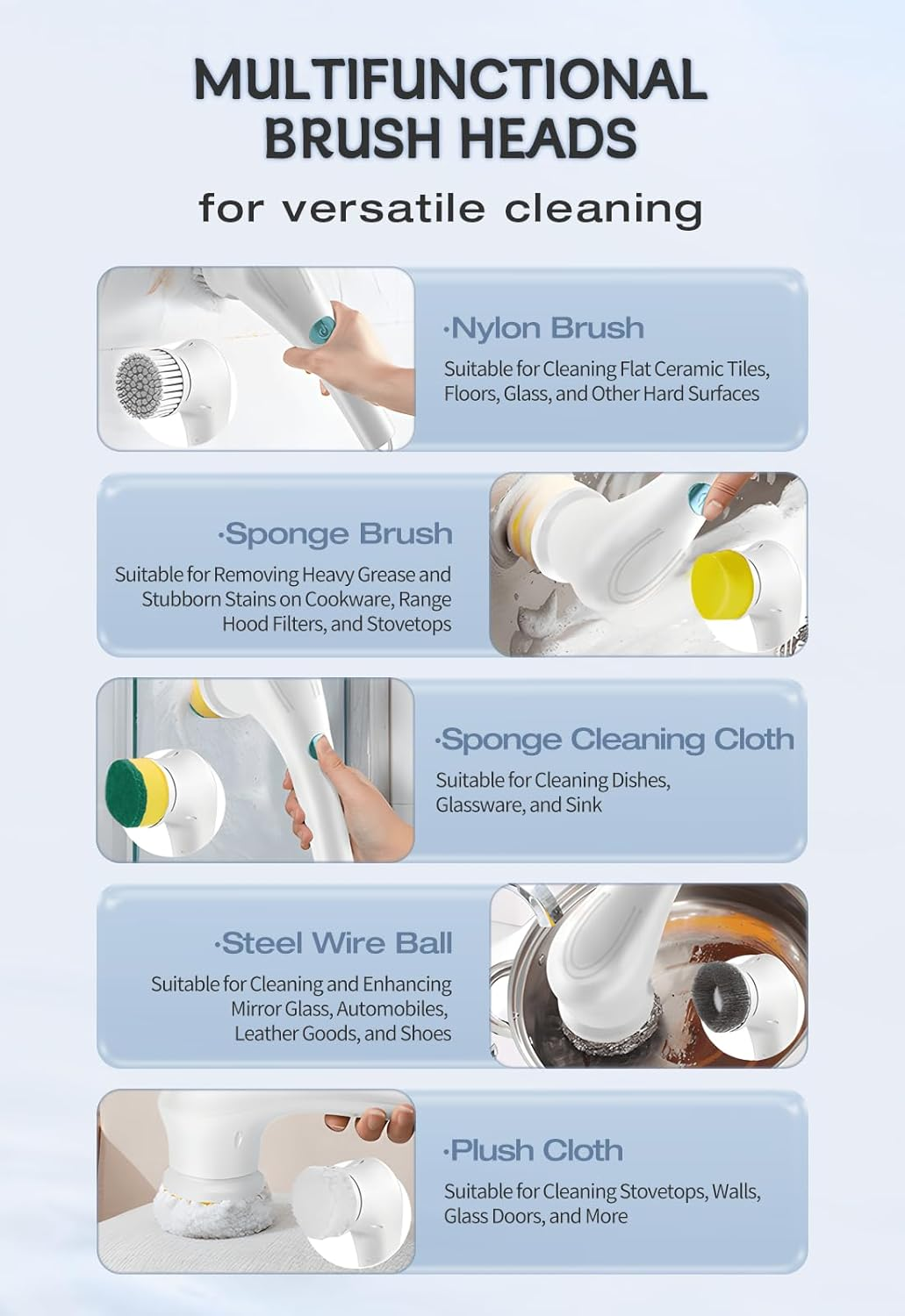 MULTIFUNCTIONAL BRUSH HEADS

for versatile cleaning

·Nylon Brush

Suitable for Cleaning Flat Ceramic Tiles, Floors, Glass, and Other Hard Surfaces

·Sponge Brush

Suitable for Removing Heavy Grease and Stubborn Stains on Cookware, Range Hood Filters, and Stovetops

·Sponge Cleaning Cloth

Suitable for Cleaning Dishes, Glassware, and Sink

·Steel Wire Ball

Suitable for Cleaning and Enhancing Mirror Glass, Automobiles, Leather Goods, and Shoes

·Plush Cloth

Suitable for Cleaning Stovetops, Walls, Glass Doors, and More