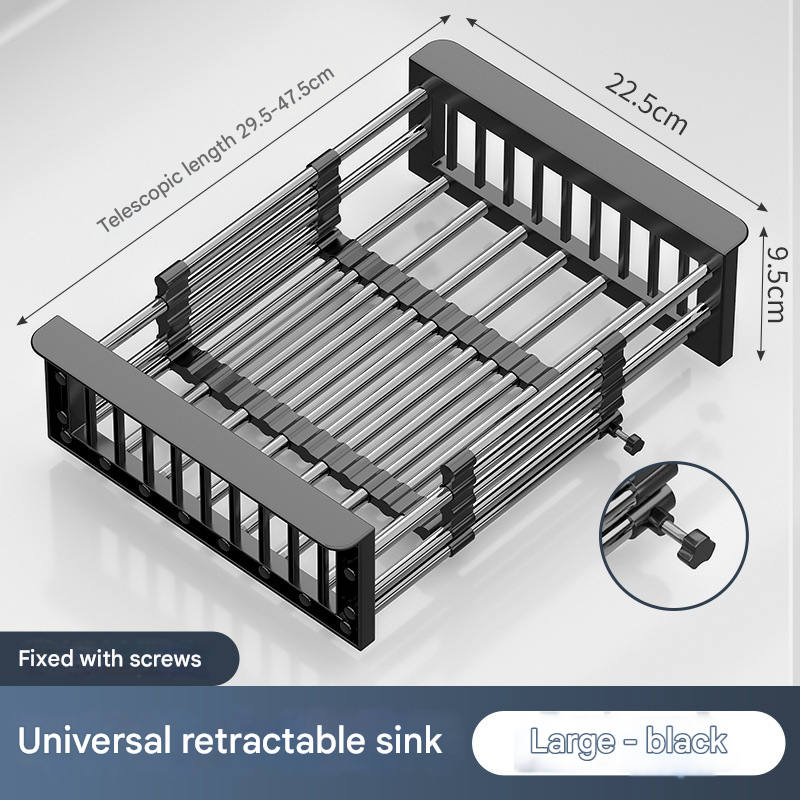 Telescopic length 29.5-47.5cm

22.5cm

9.5cm

Fixed with screws

Universal retractable sink

Large - black