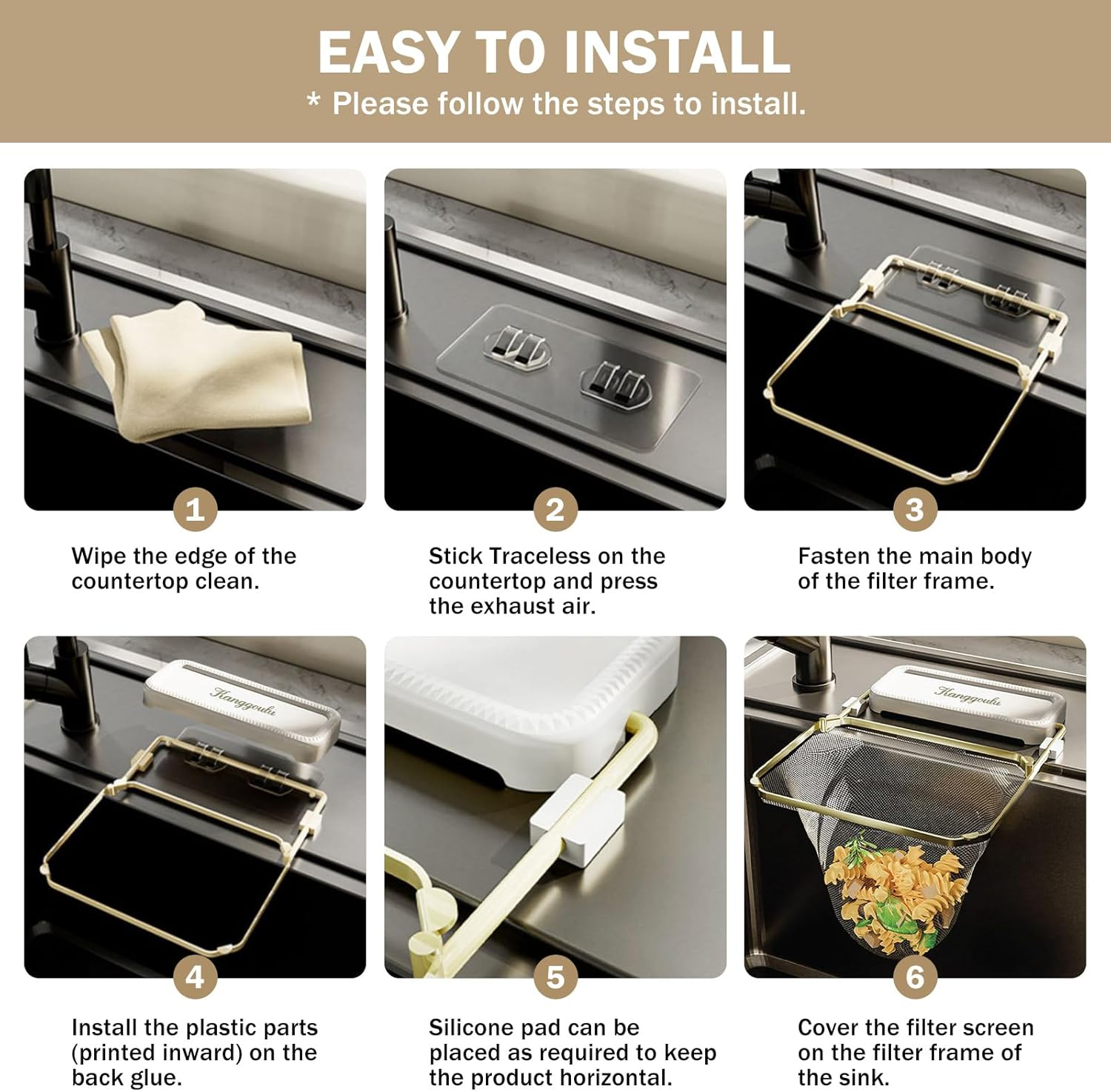 EASY TO INSTALL

* Please follow the steps to install.

1

Wipe the edge of the countertop clean.

2

Stick Traceless on the countertop and press the exhaust air.

3

Fasten the main body of the filter frame.

Kanggoulu

4

Install the plastic parts (printed inward) on the back glue.

5

Silicone pad can be placed as required to keep the product horizontal.

Kanggoulu

6

Cover the filter screen on the filter frame of the sink.