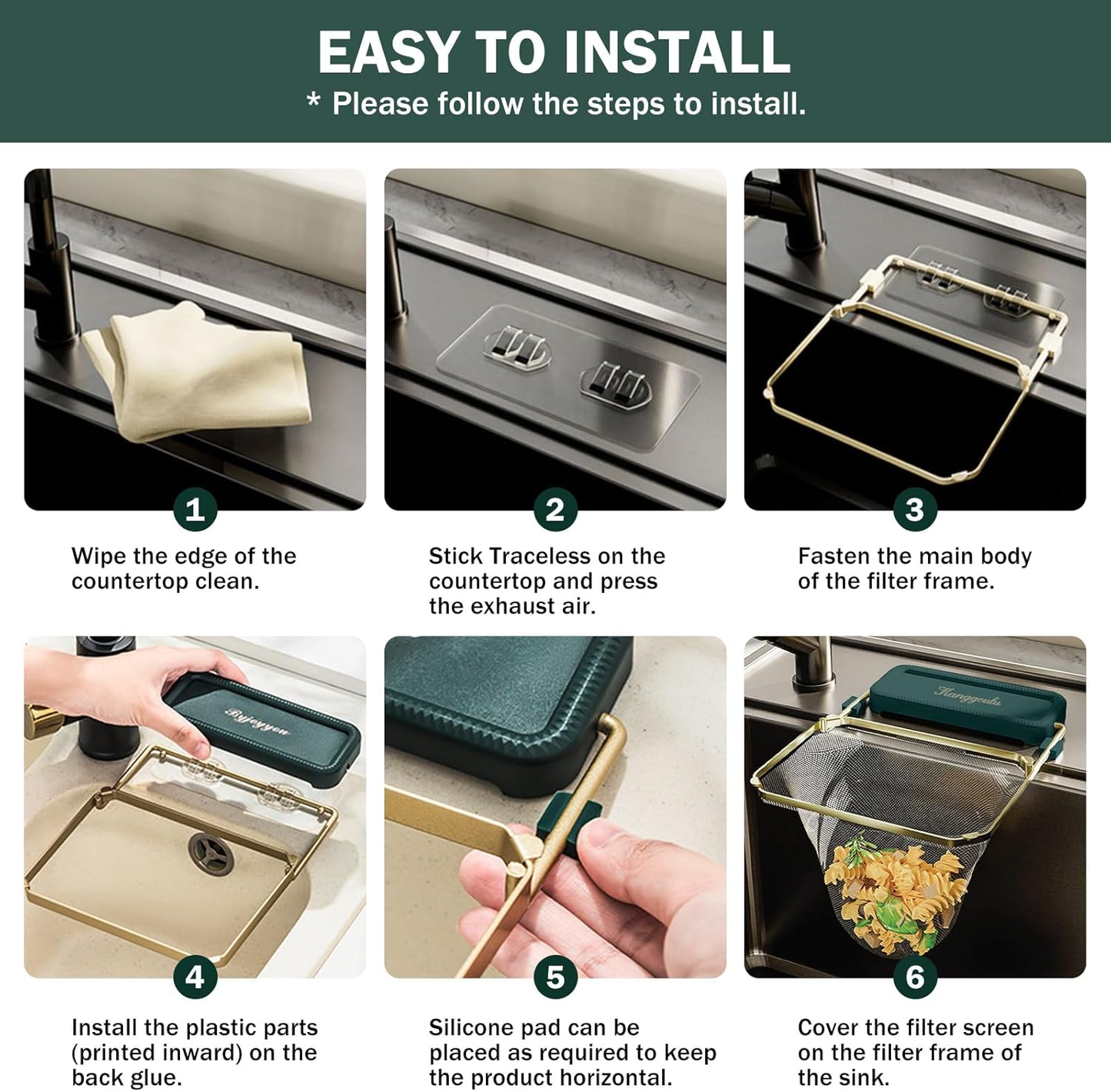 EASY TO INSTALL
* Please follow the steps to install.

1
Wipe the edge of the countertop clean.

2
Stick Traceless on the countertop and press the exhaust air.

3
Fasten the main body of the filter frame.

Byjoyyou

4
Install the plastic parts (printed inward) on the back glue.

5
Silicone pad can be placed as required to keep the product horizontal.

Hanggoulu

6
Cover the filter screen on the filter frame of the sink.